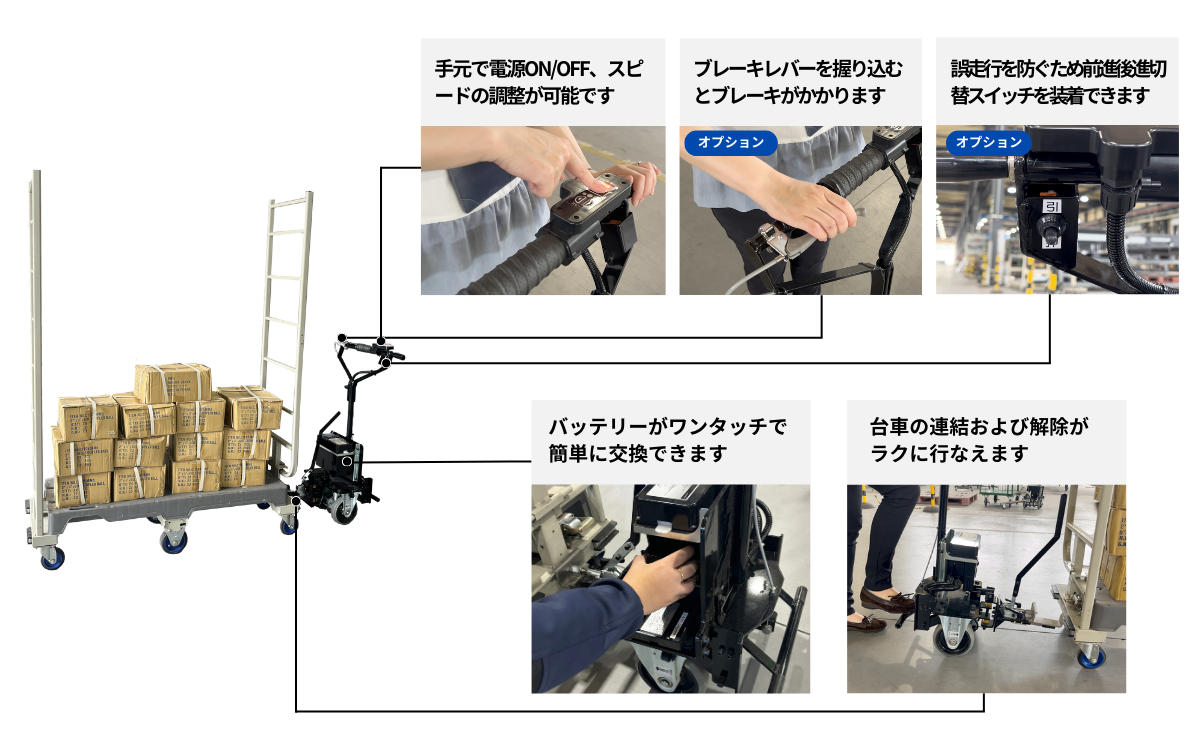 手元で電源ON/OFF、スピードの調整が可能です

ブレーキレバーを握り込むとブレーキがかかります

オプション

誤走行を防ぐため前進後進切替スイッチを装着できます

オプション

バッテリーがワンタッチで簡単に交換できます

台車の連結および解除がラクに行なえます